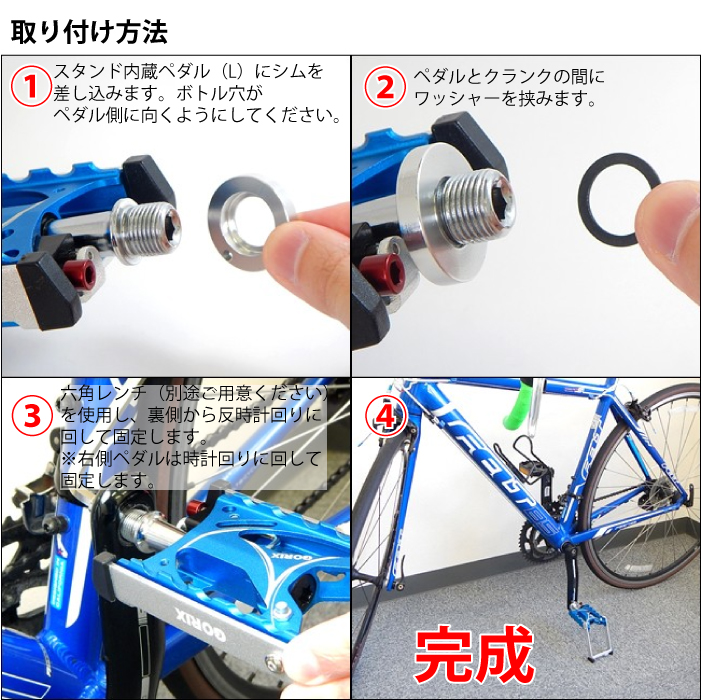 取り付け方法

1 スタンド内蔵ペダル（L）にシムを差し込みます。ボトル穴がペダル側に向くようにしてください。

2 ペダルとクランクの間にワッシャーを挟みます。

3 六角レンチ（別途ご用意ください）を使用し、裏側から反時計回りに回して固定します。
※右側ペダルは時計回りに回して固定します。

GORIX

GORIX

4

完成